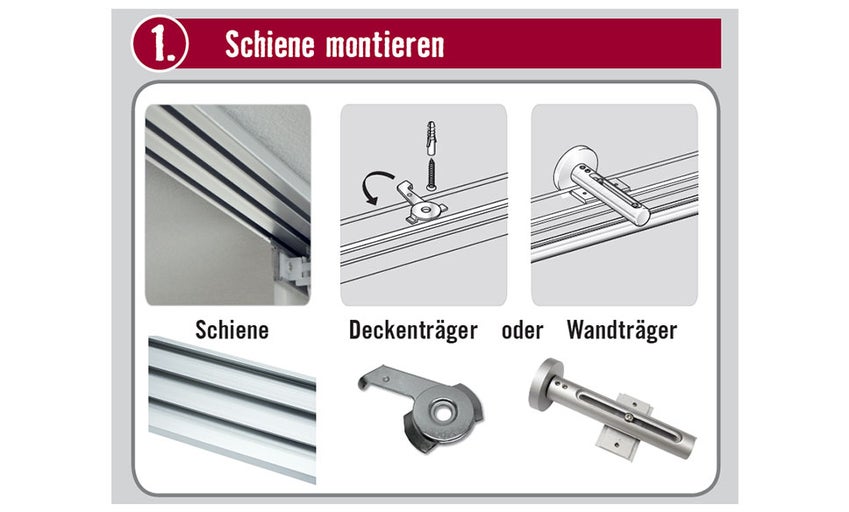 1. Schiene montieren

Schiene

Deckenträger oder Wandträger