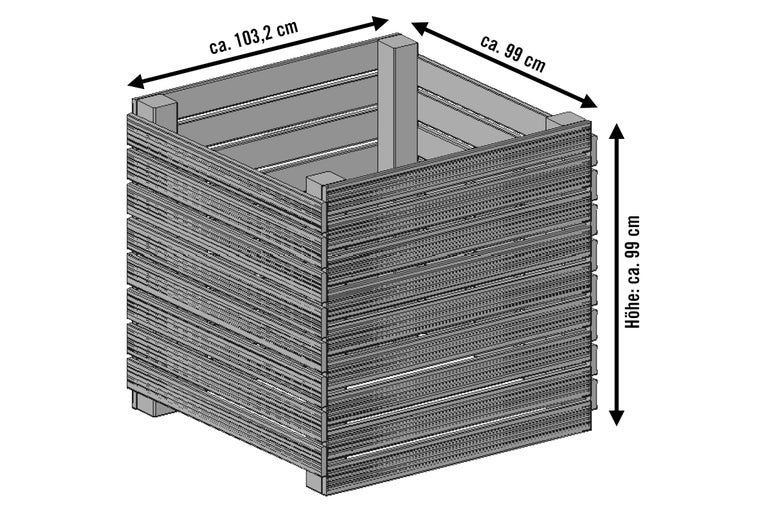 ca. 103,2 cm
ca. 99 cm
Höhe: ca. 99 cm