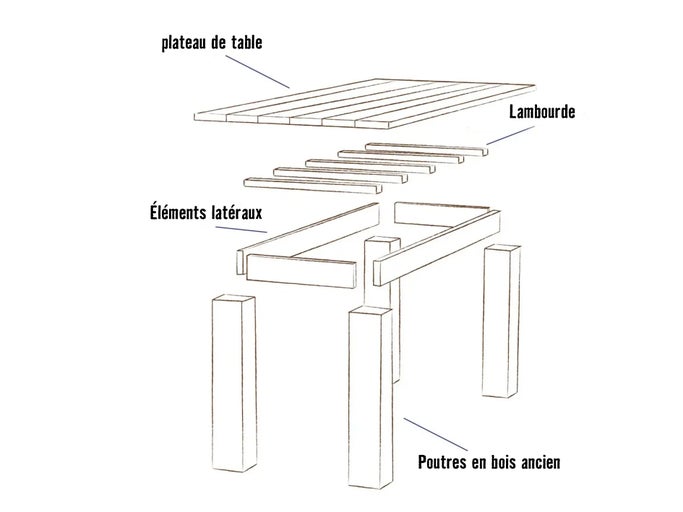 plateau de table

Lambourde

Éléments latéraux

Poutres en bois ancien