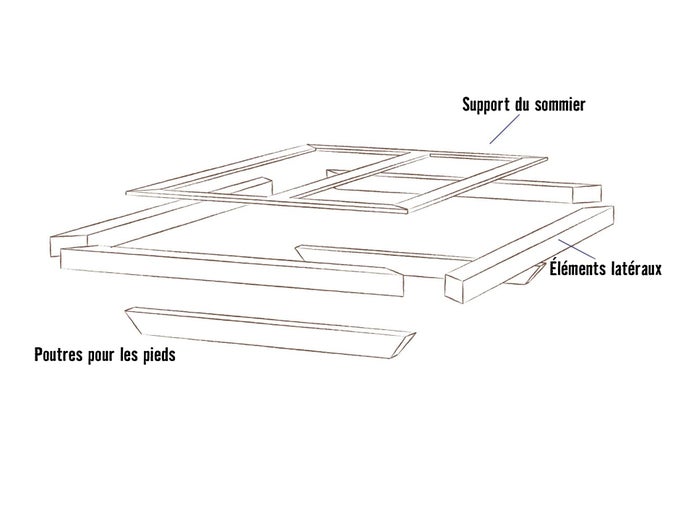 Support du sommier

Éléments latéraux

Poutres pour les pieds