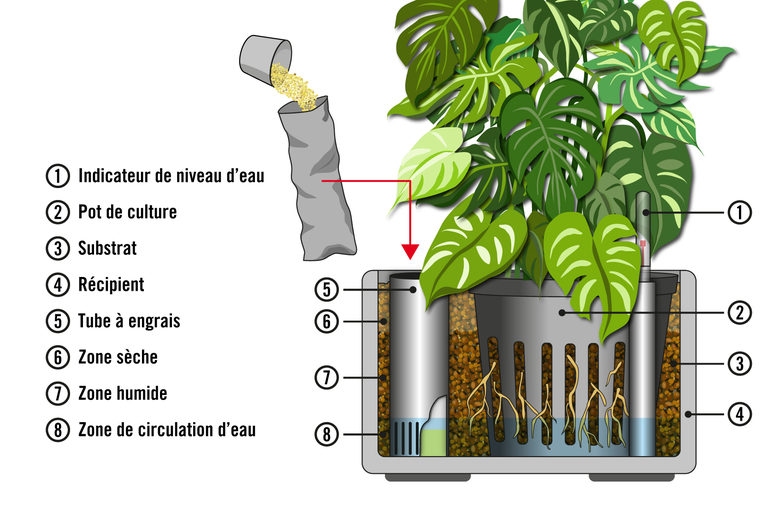 ① Indicateur de niveau d'eau
② Pot de culture
③ Substrat
④ Récipient
⑤ Tube à engrais
⑥ Zone sèche
⑦ Zone humide
⑧ Zone de circulation d'eau

⑤
⑥
⑦
⑧
①
②
③
④