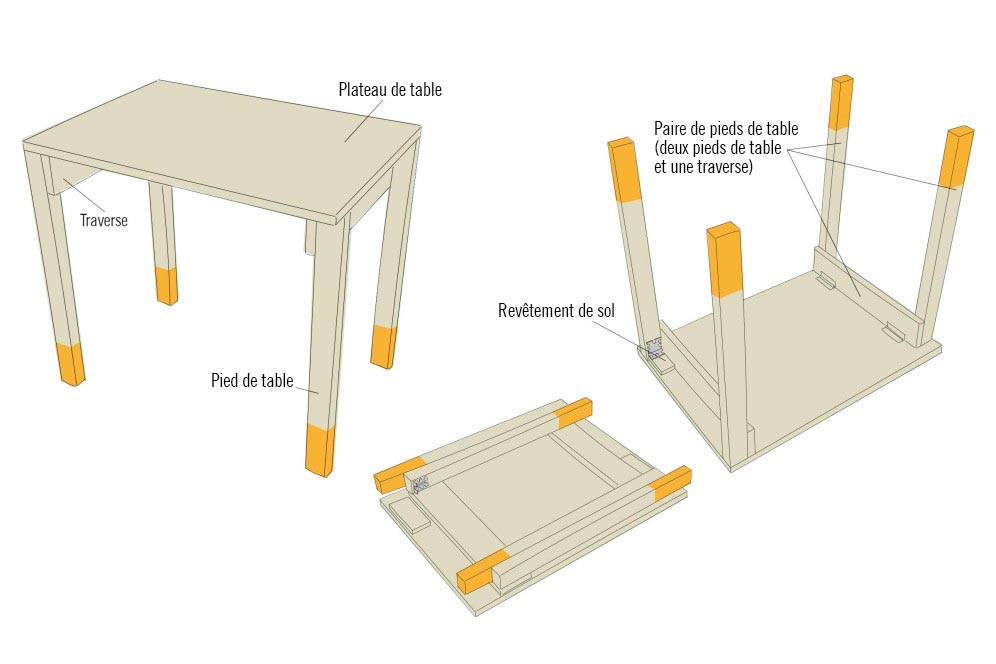 Plateau de table

Traverse

Pied de table

Paire de pieds de table (deux pieds de table et une traverse)

Revêtement de sol