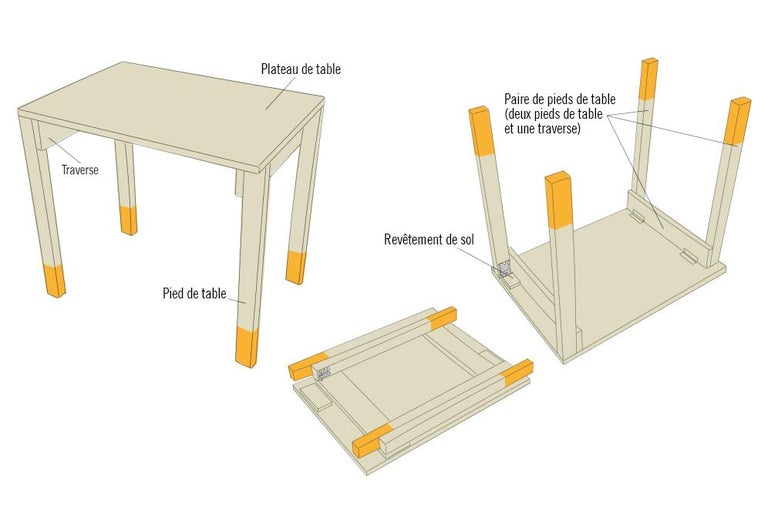 Plateau de table

Traverse

Pied de table

Paire de pieds de table (deux pieds de table et une traverse)

Revêtement de sol