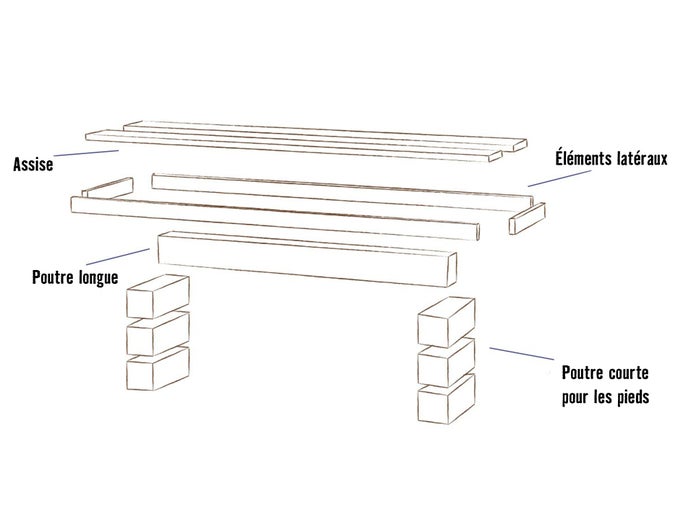 Assise

Éléments latéraux

Poutre longue

Poutre courte pour les pieds