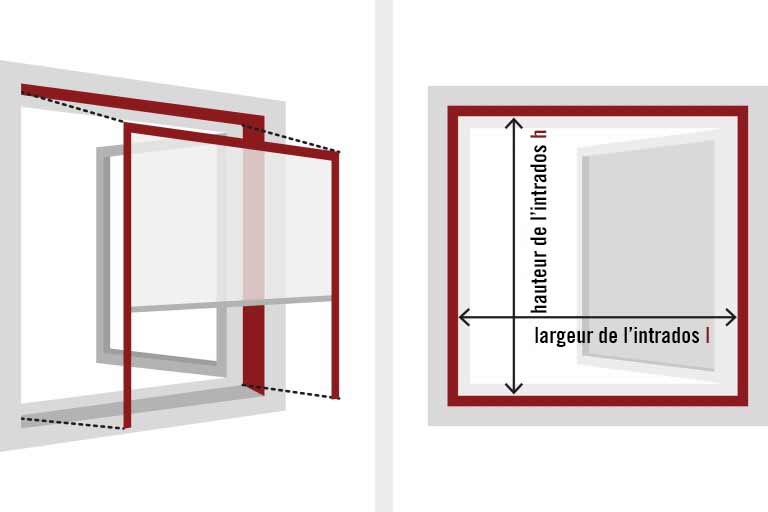 hauteur de l'intrados h

largeur de l'intrados l