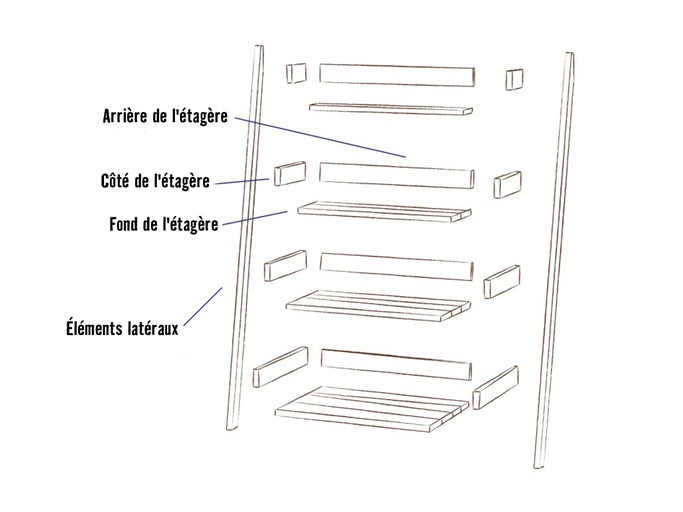 Arrière de l'étagère

Côté de l'étagère

Fond de l'étagère

Éléments latéraux