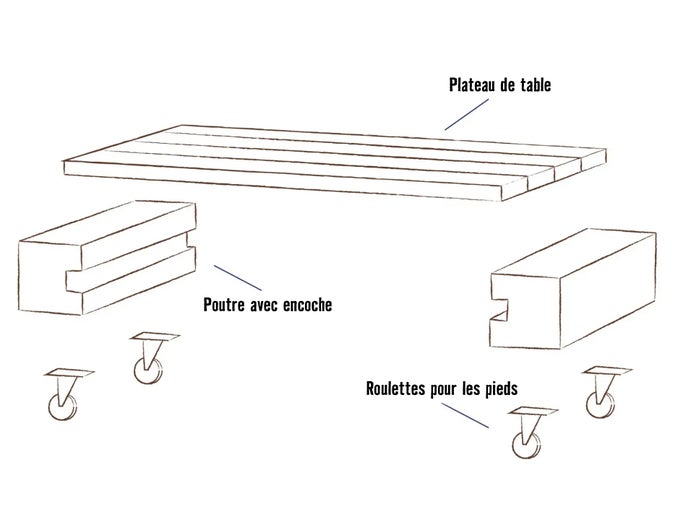 Plateau de table

Poutre avec encoche

Roulettes pour les pieds