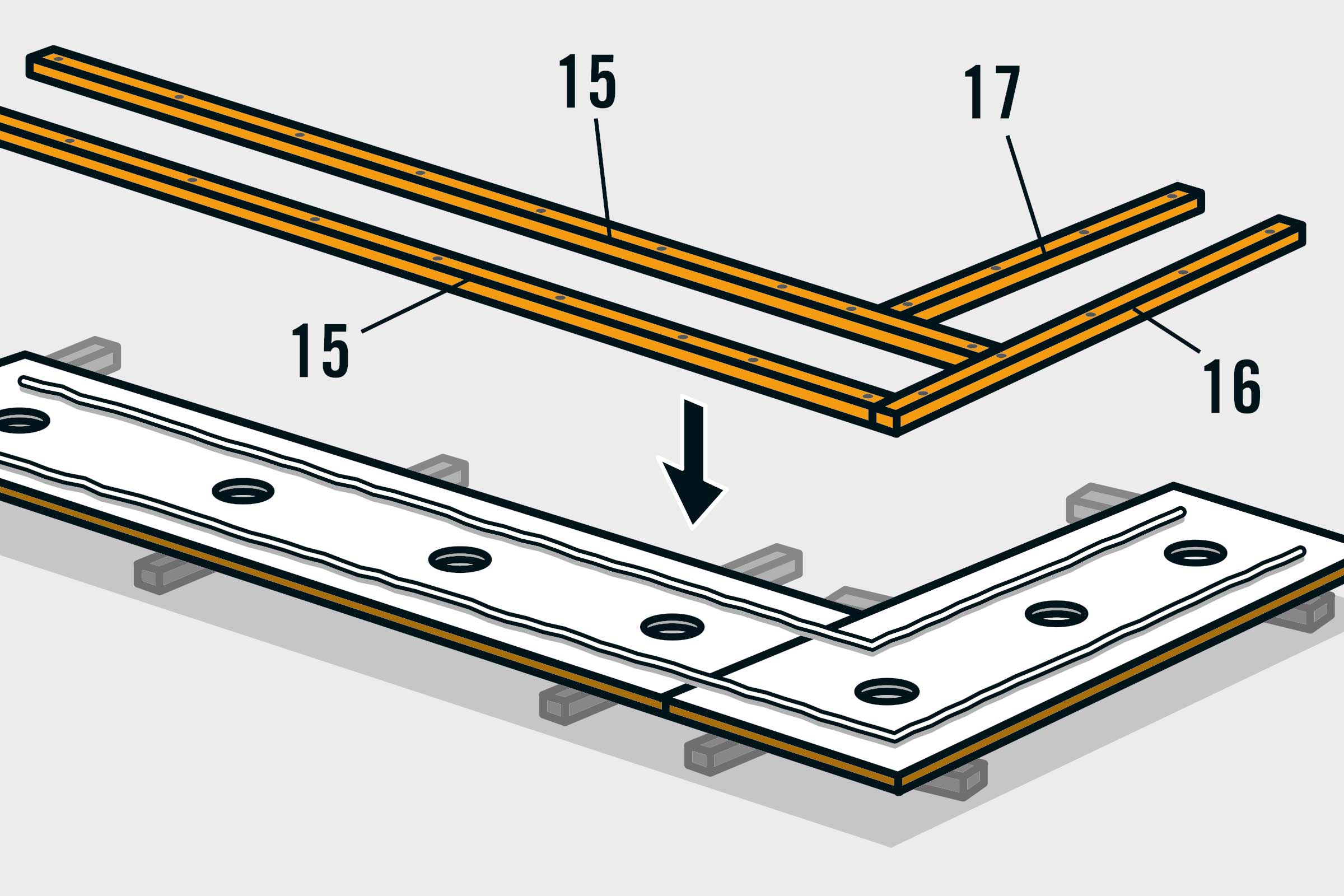 15
17
15
16