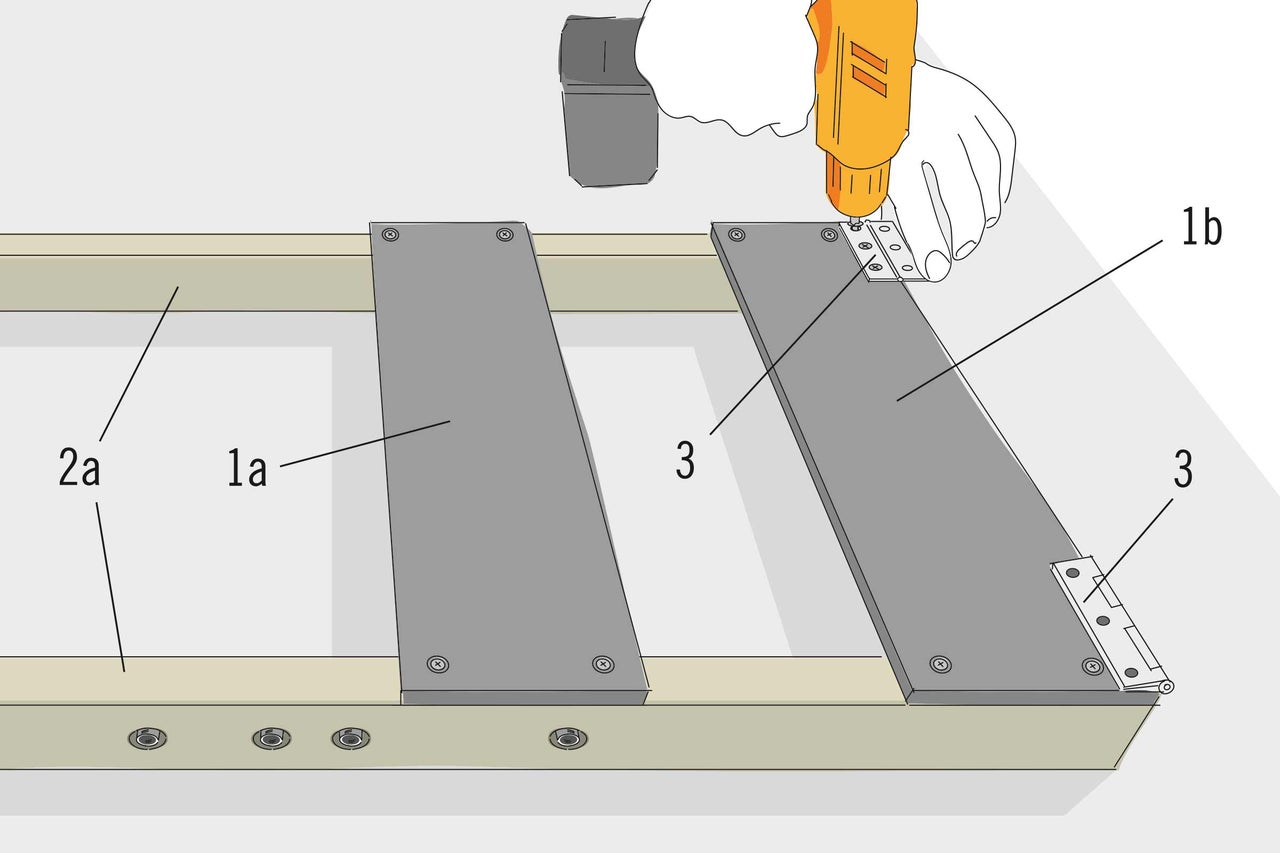 1b
2a
1a
3
3