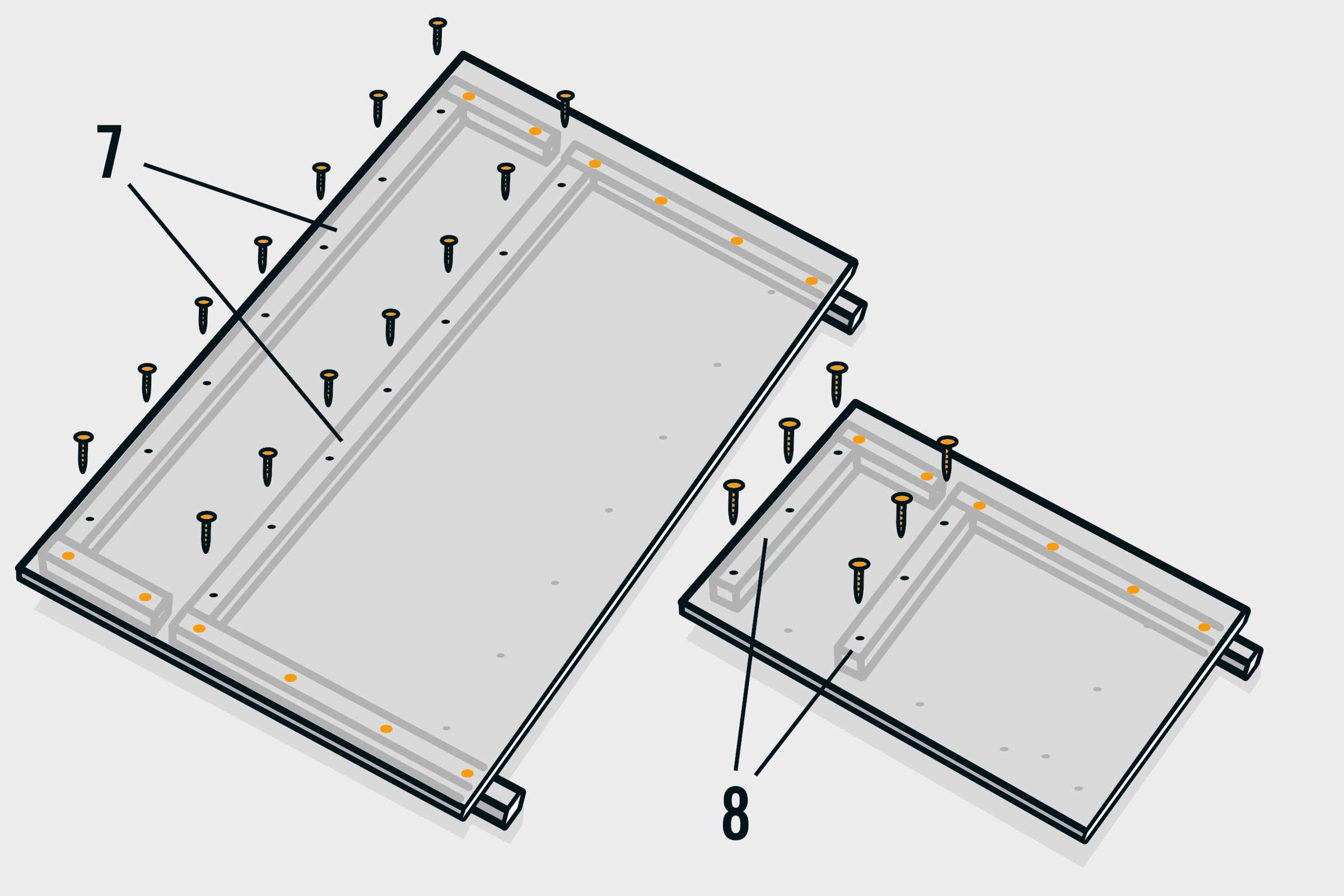 7

8