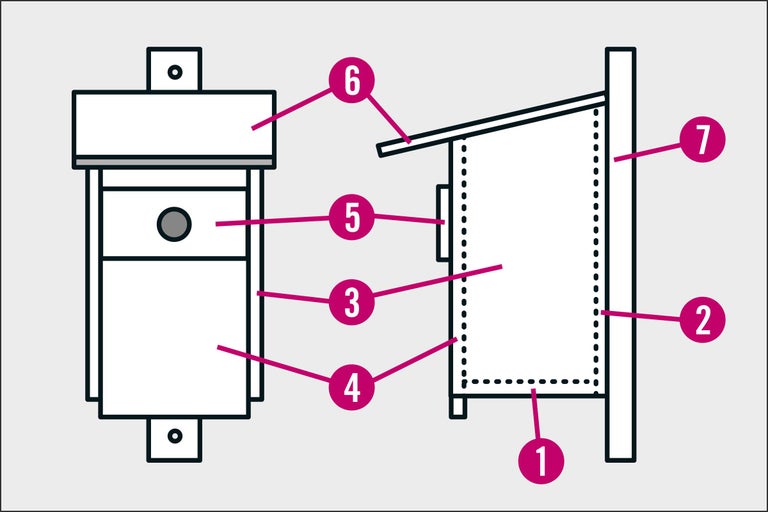 6
7
5
3
2
4
1