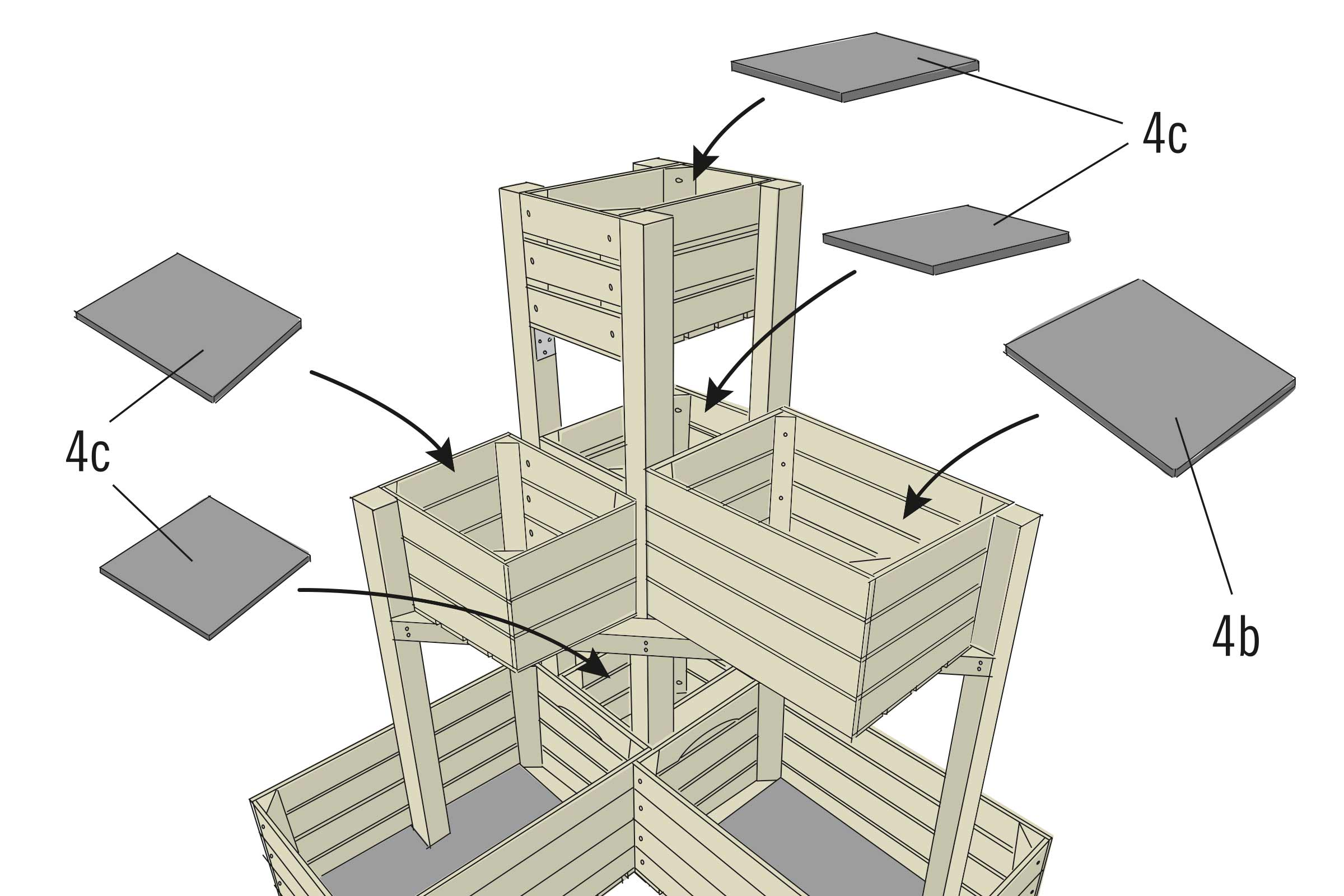 4c

4c

4b