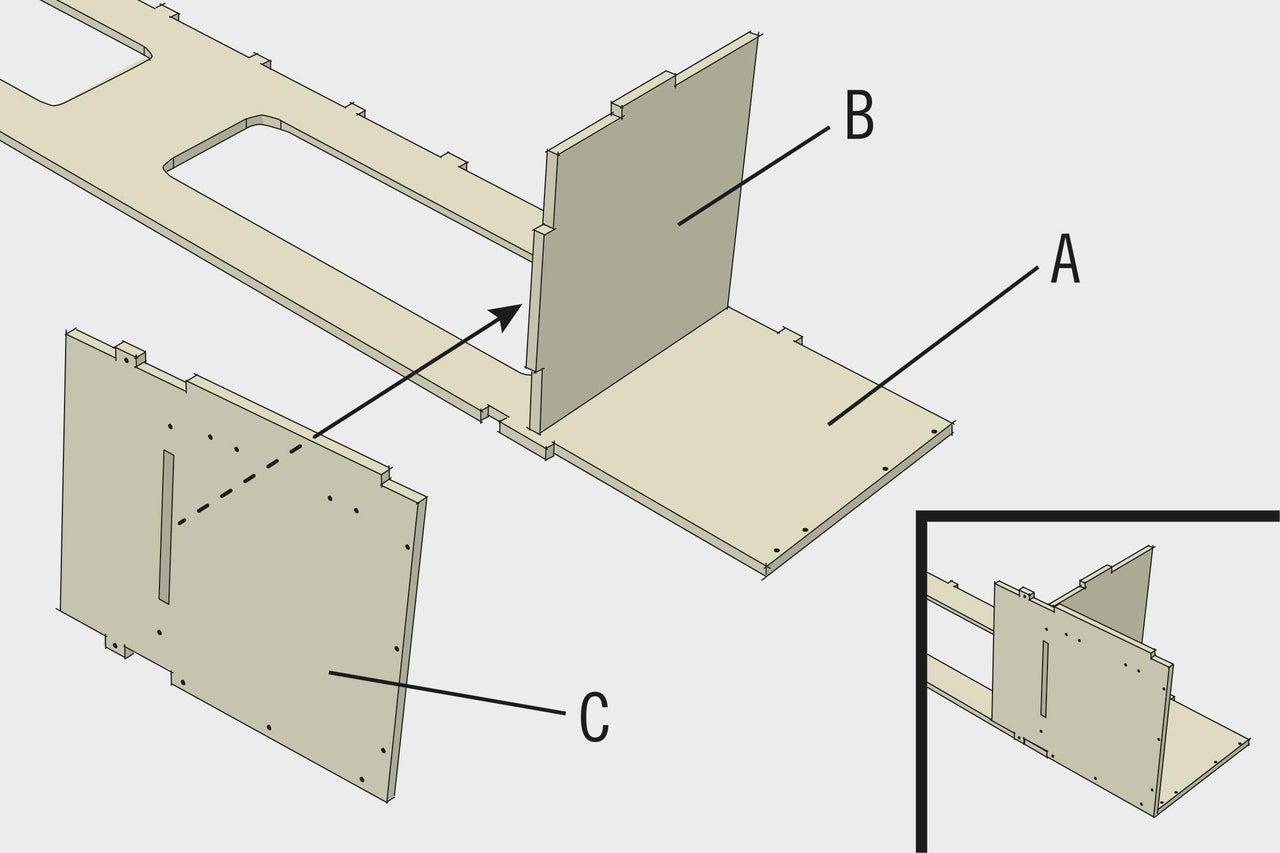 B

A

C