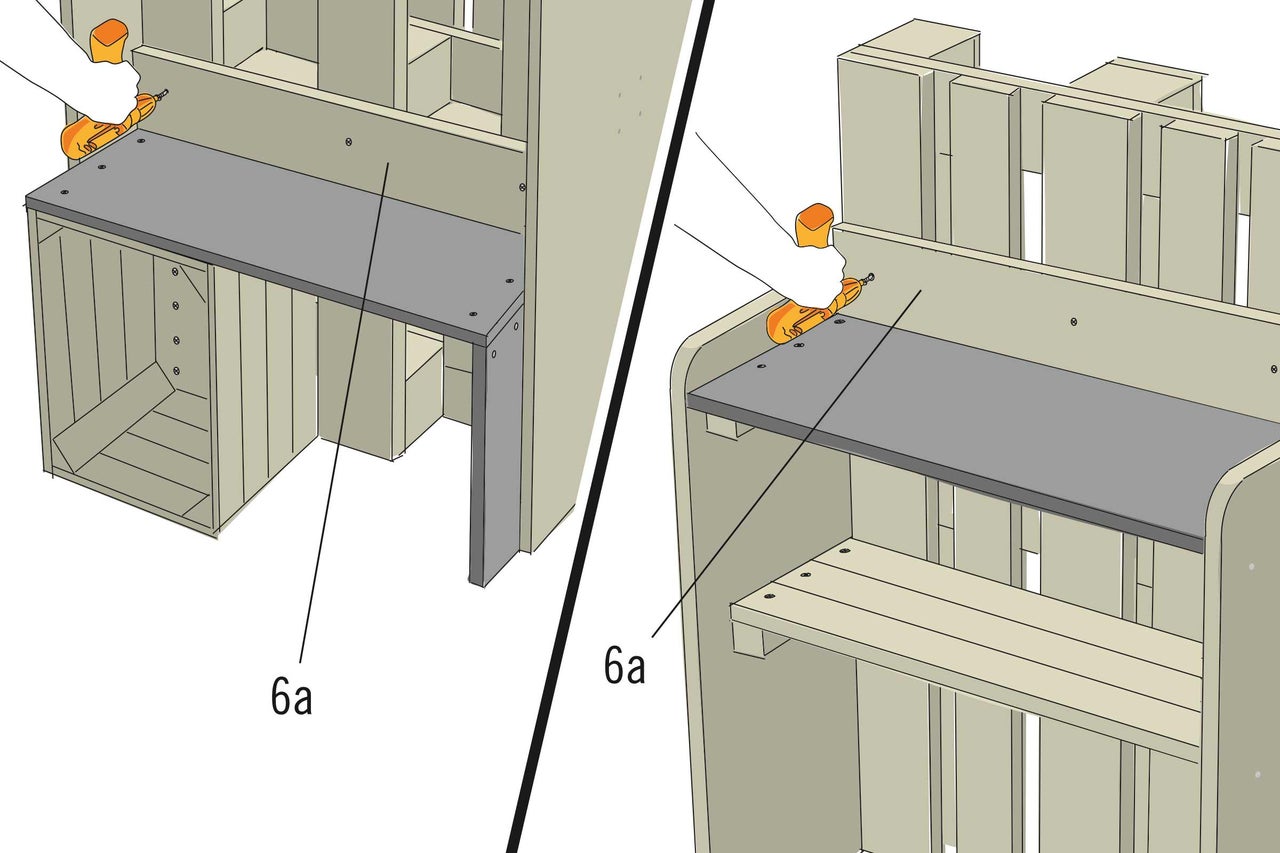 6a

6a