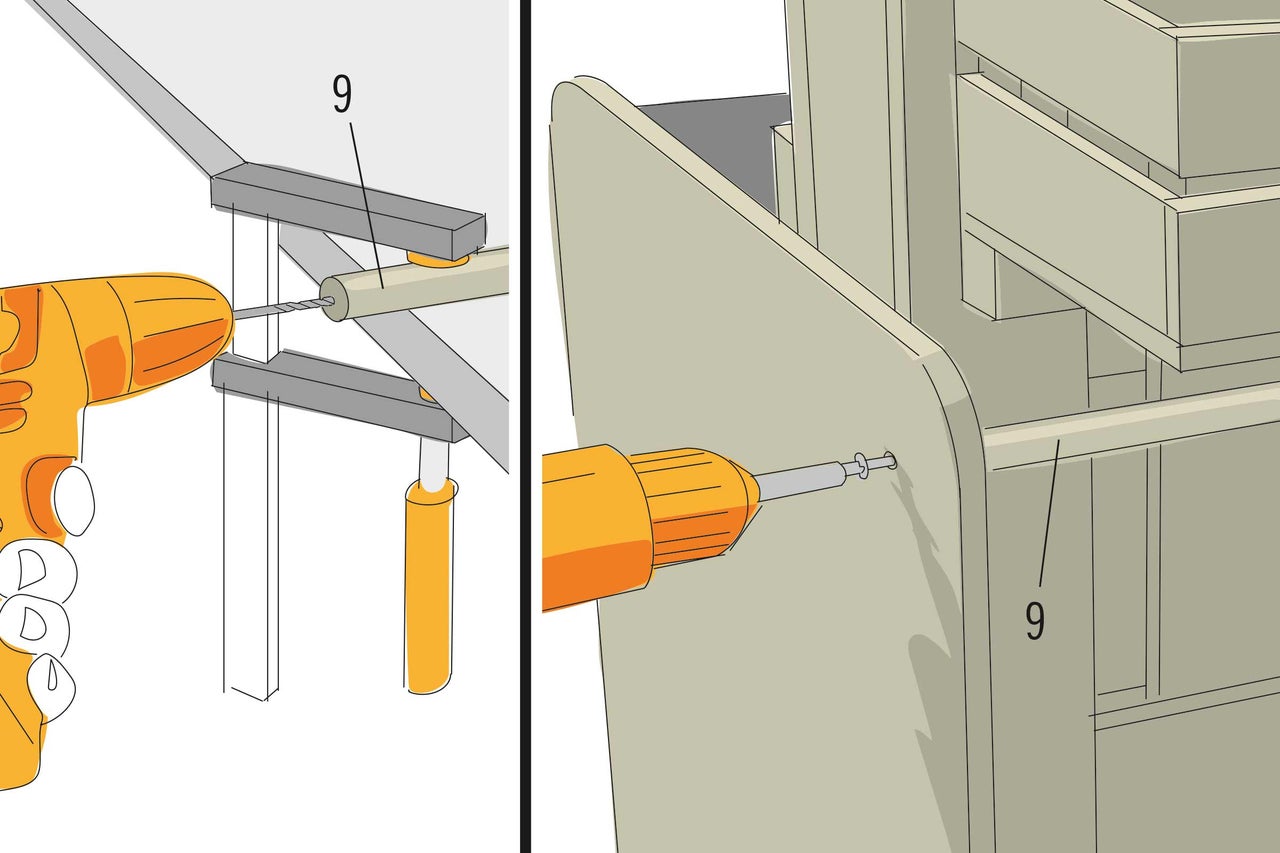 9

9