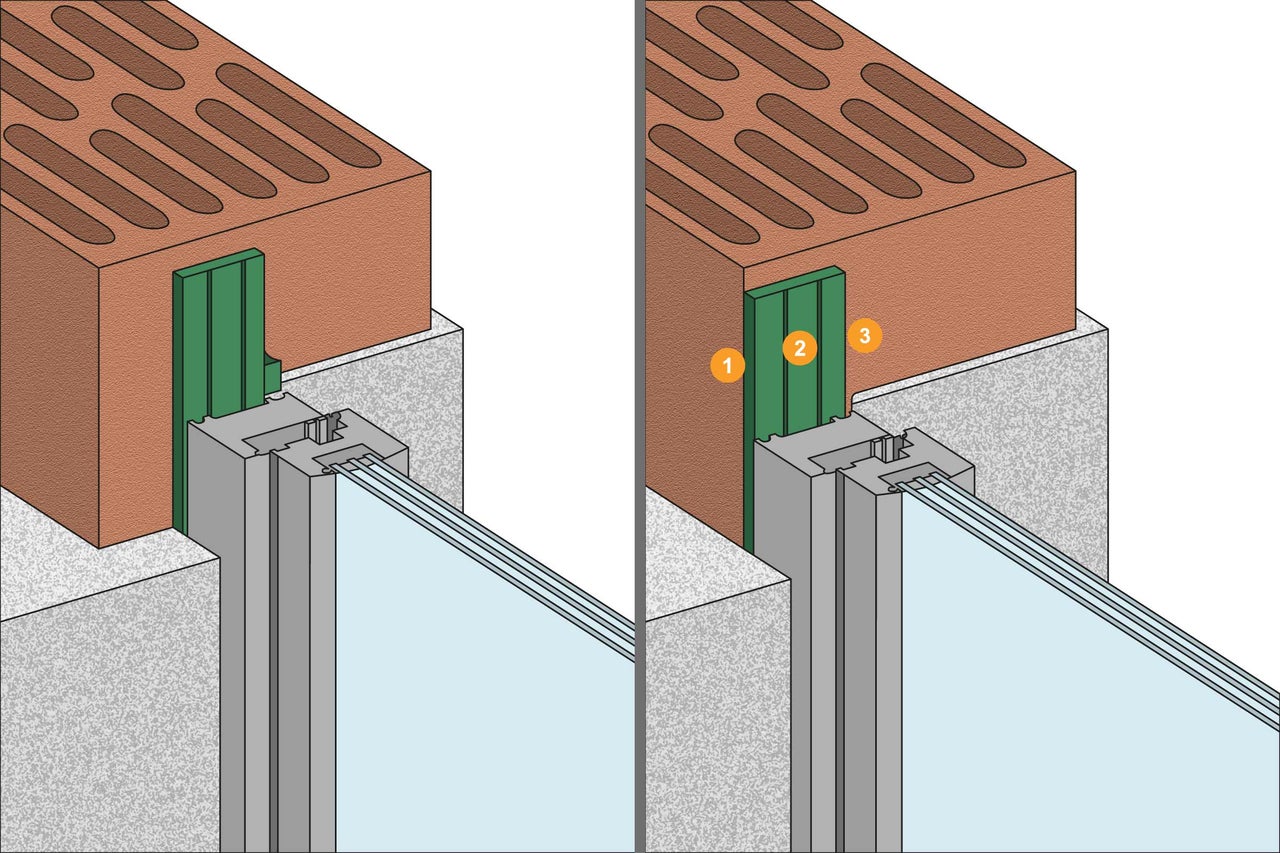 1
2
3