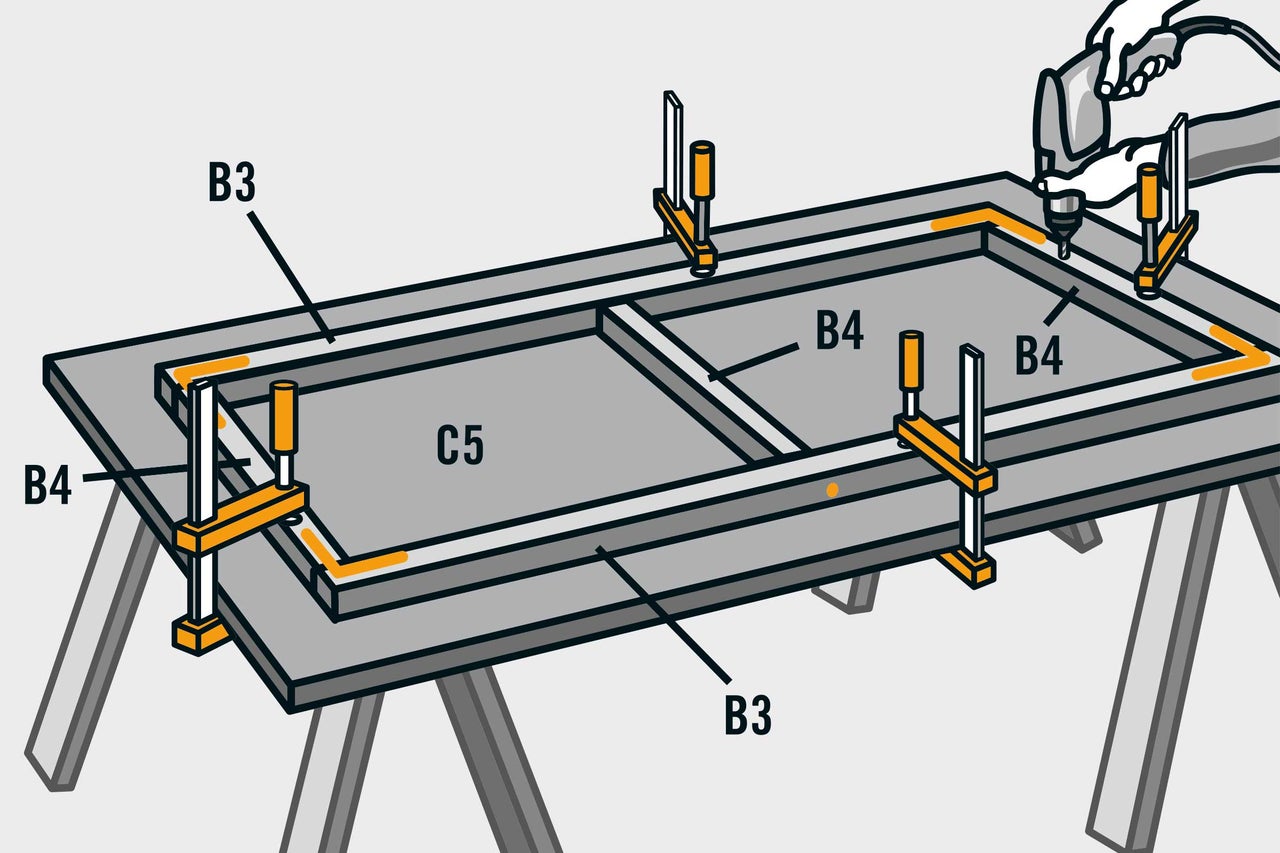 B3
B4
B4
C5
B4
B3