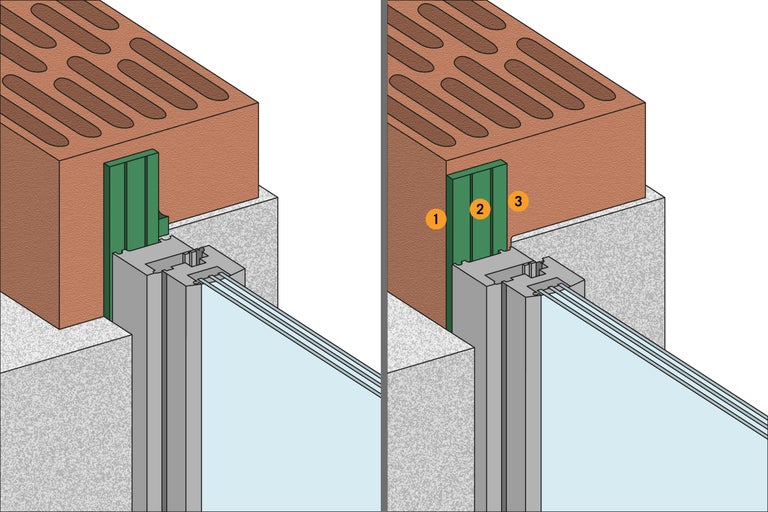 1
2
3