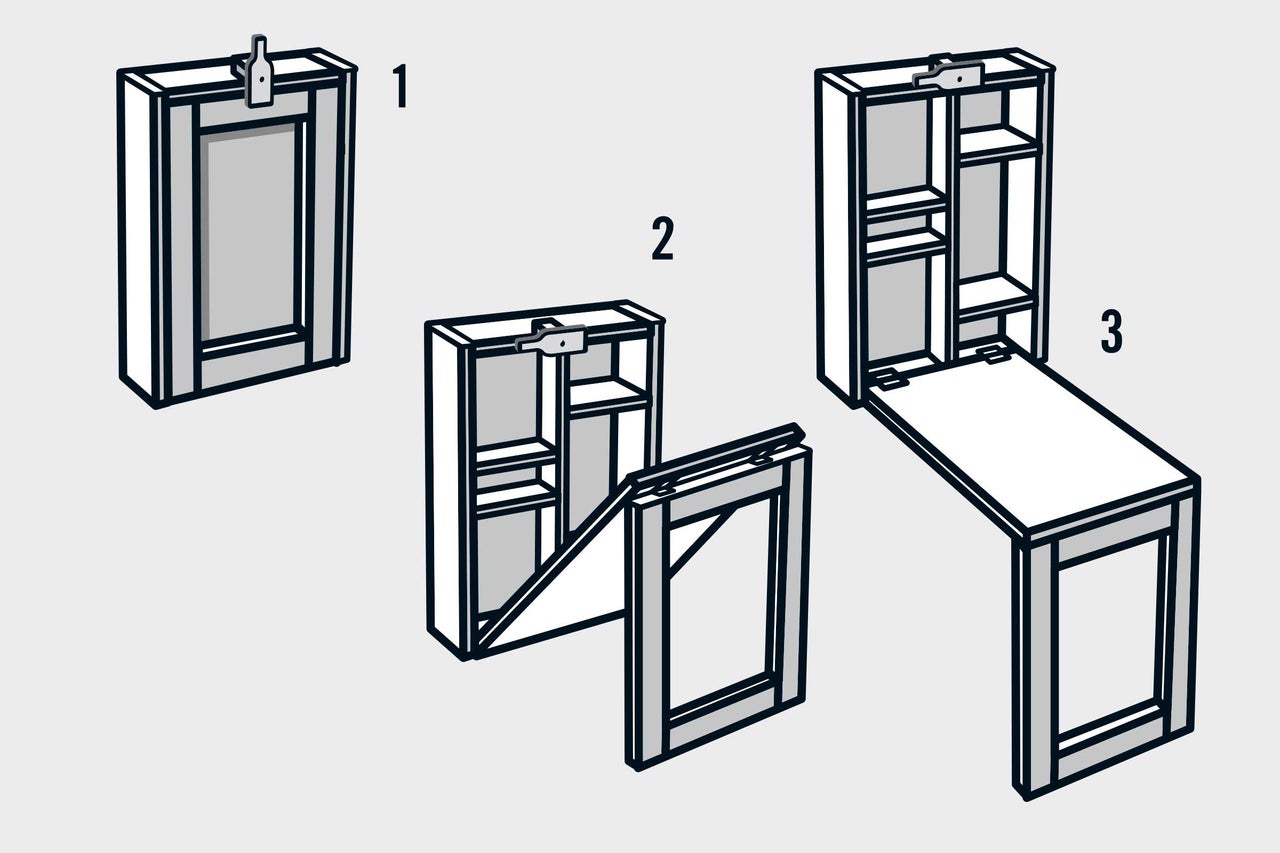 1

2

3