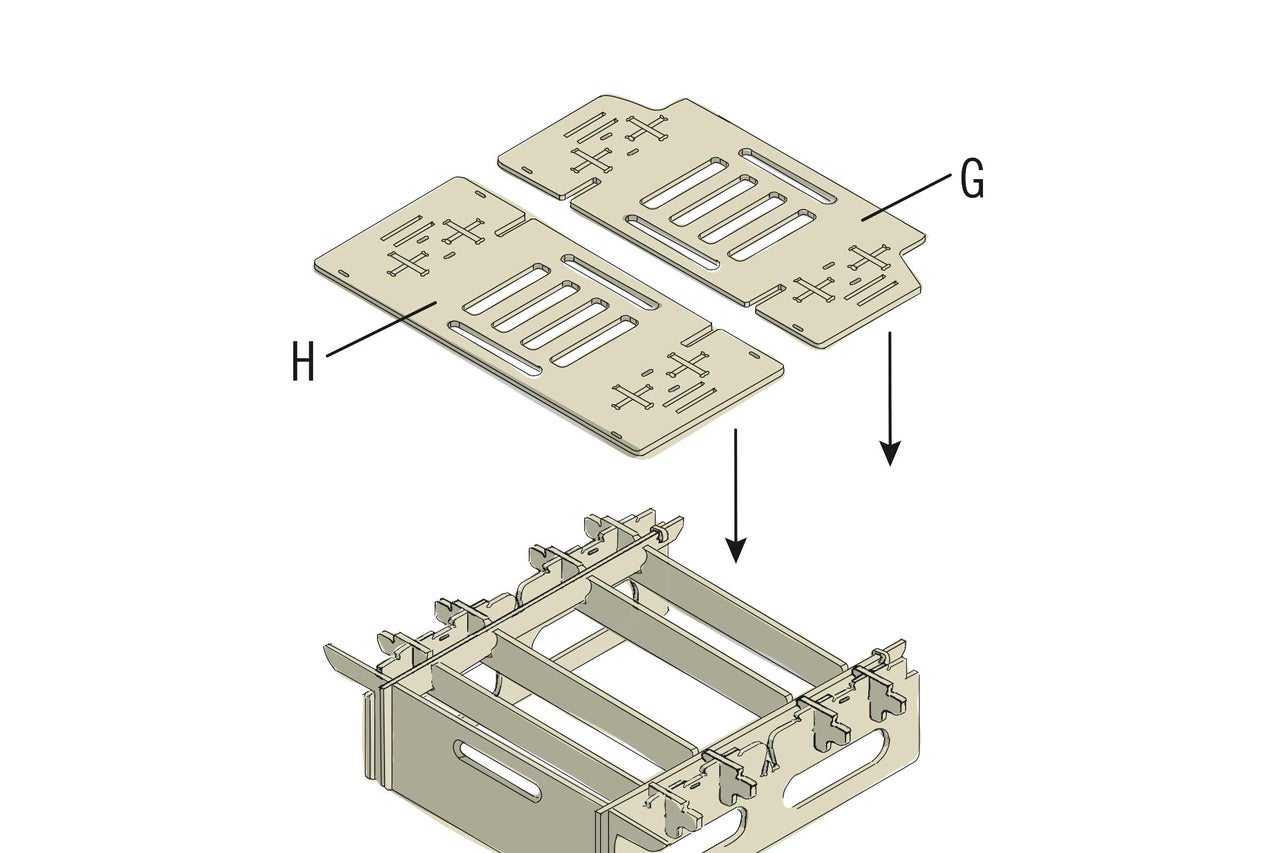 G

H