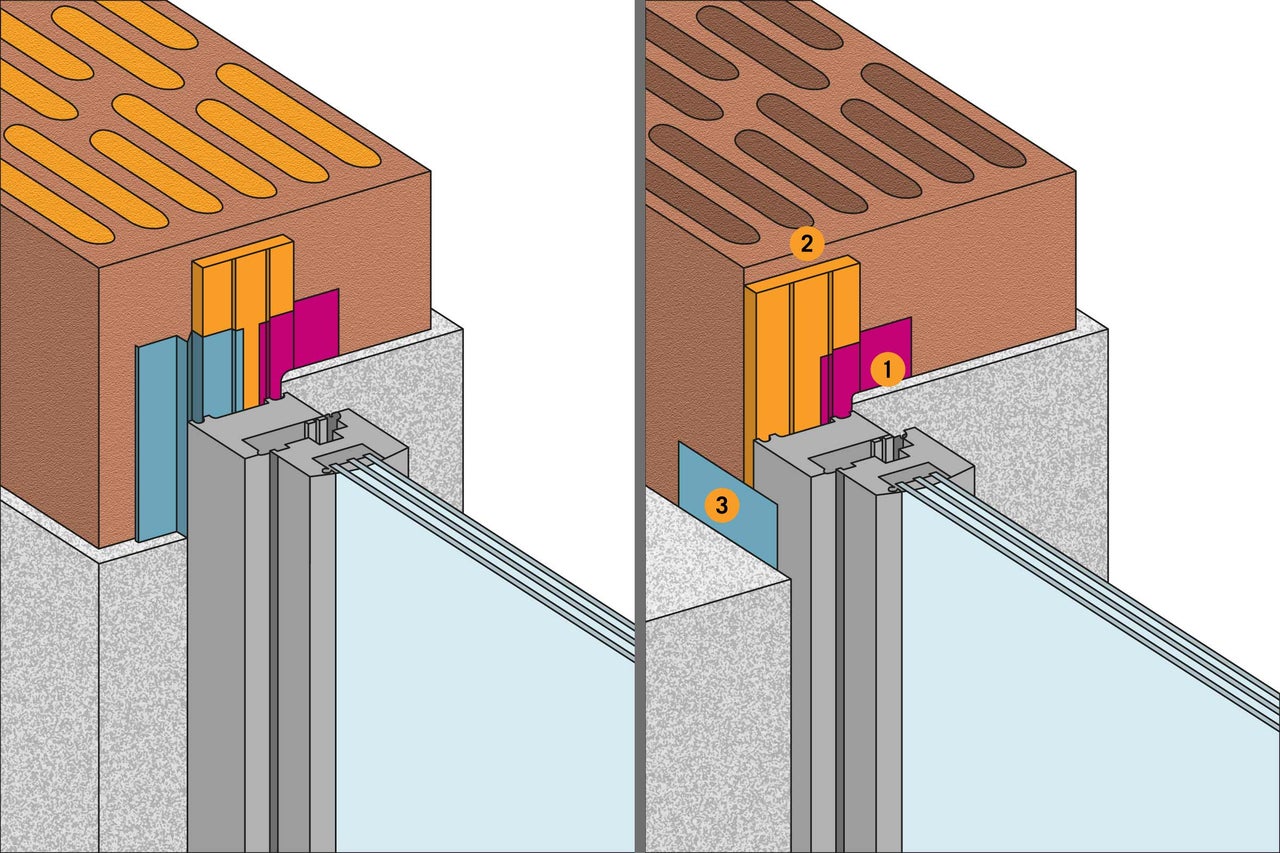 2
1
3