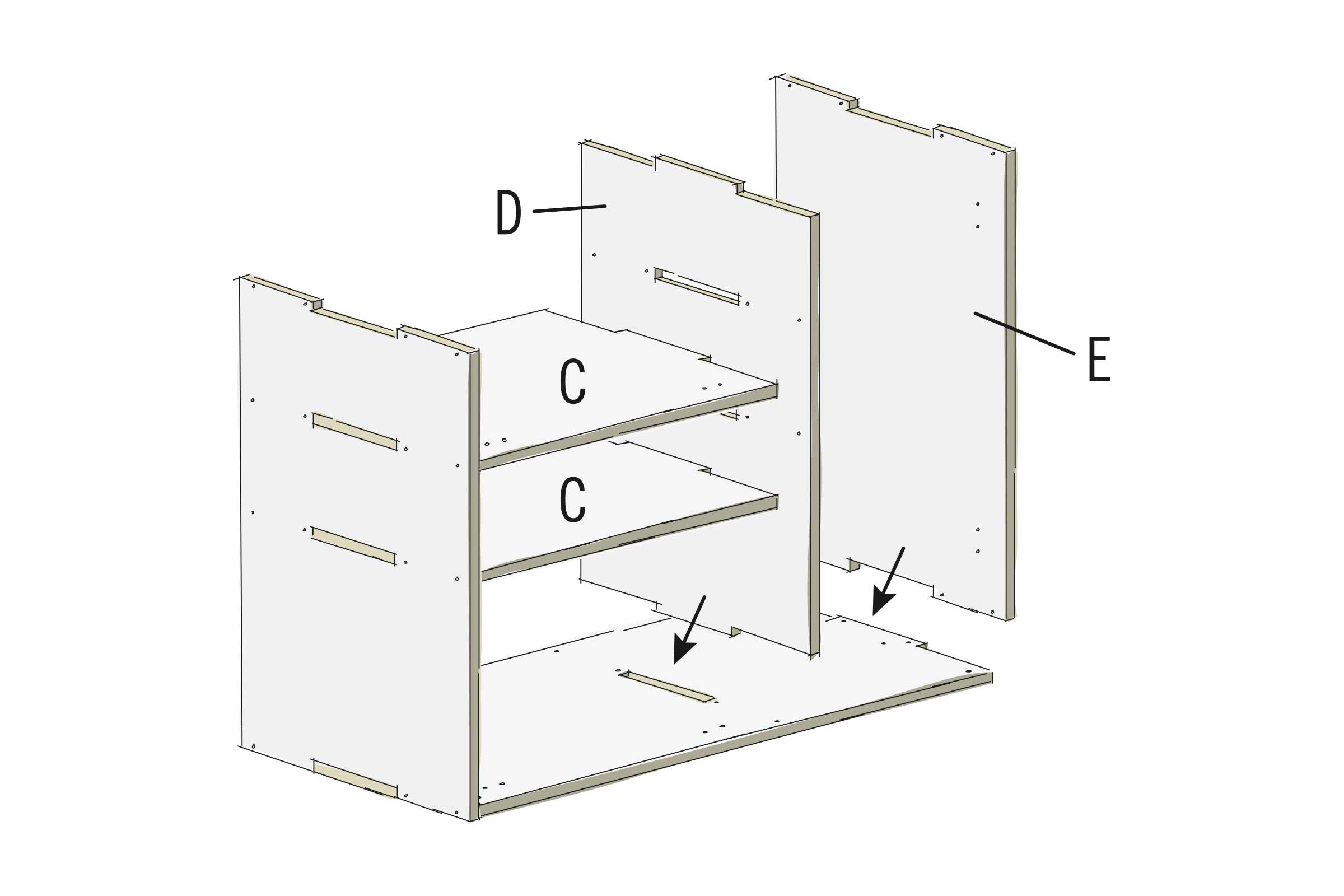 D
C
C
E