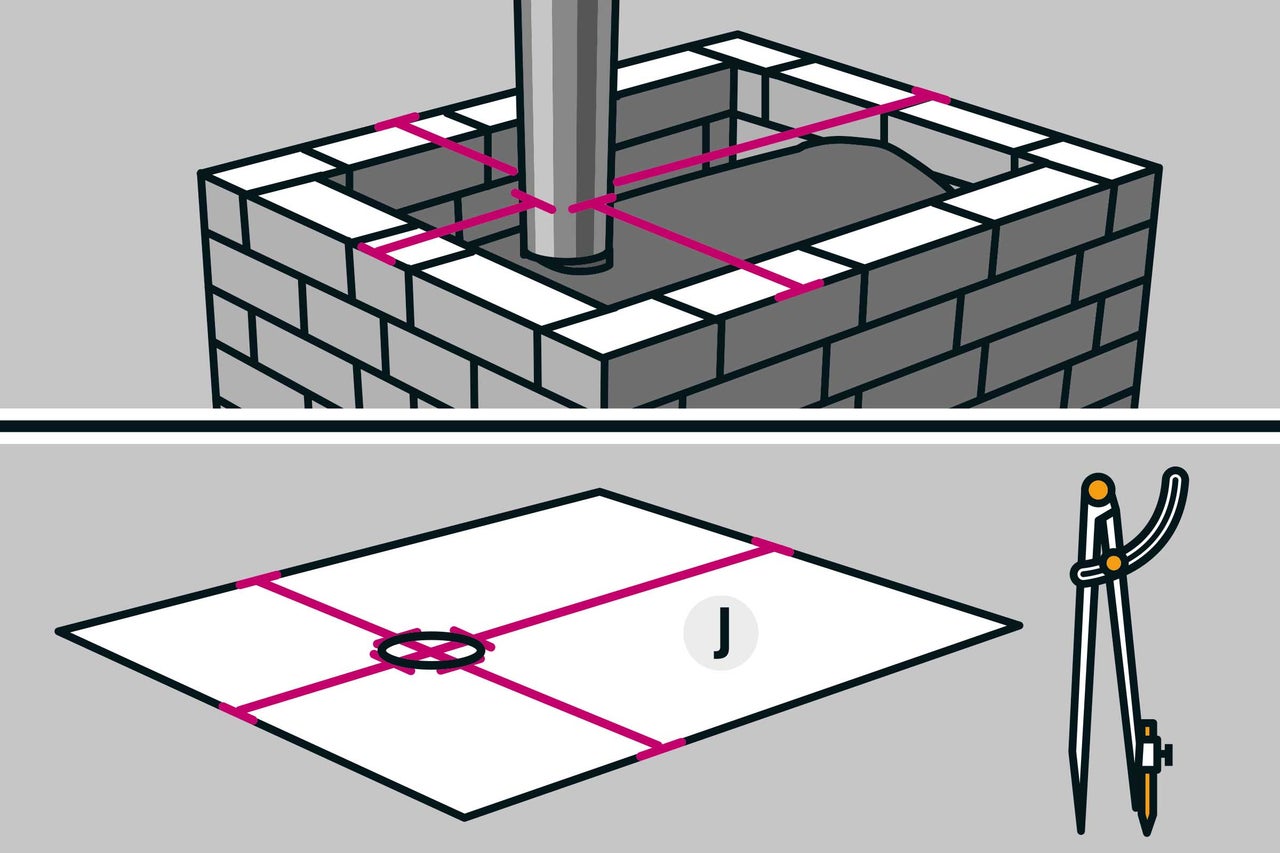 J