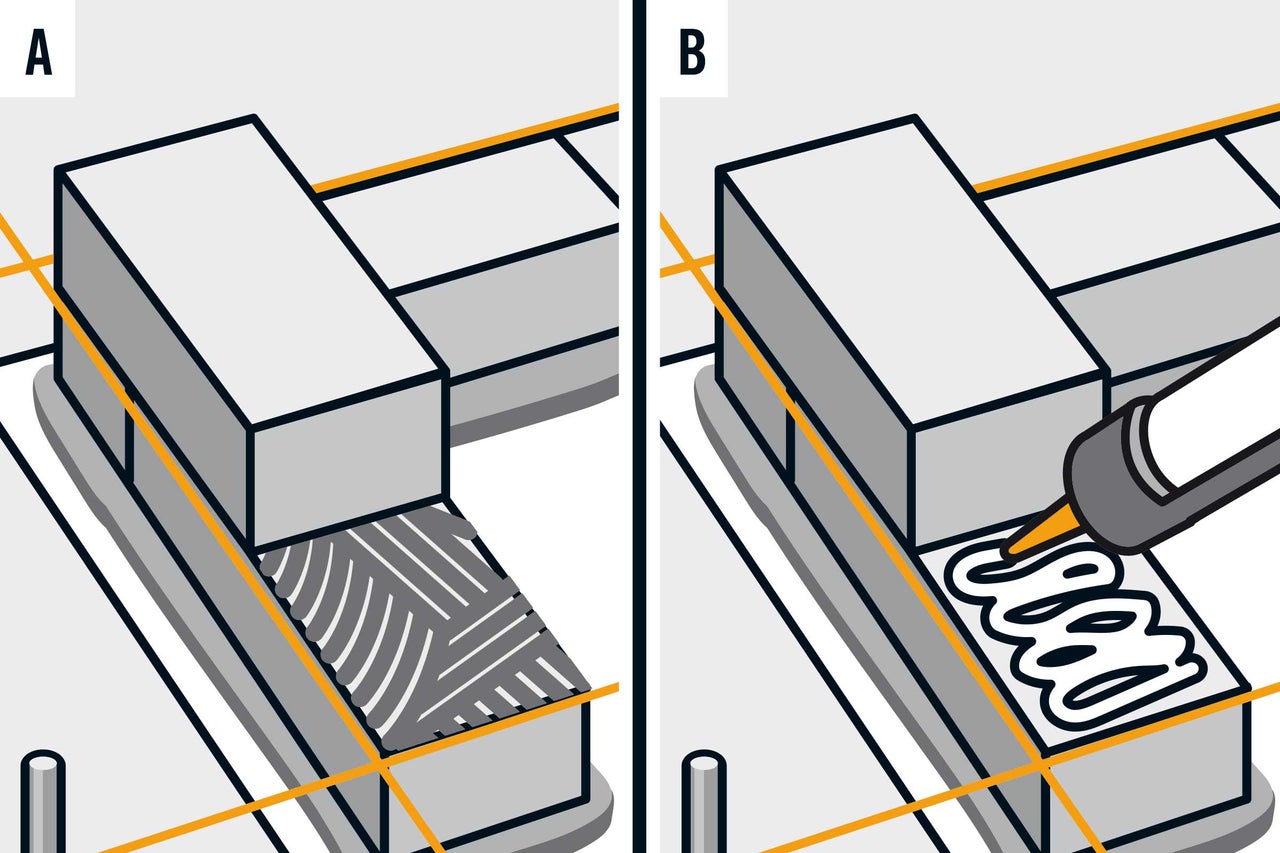 A

B