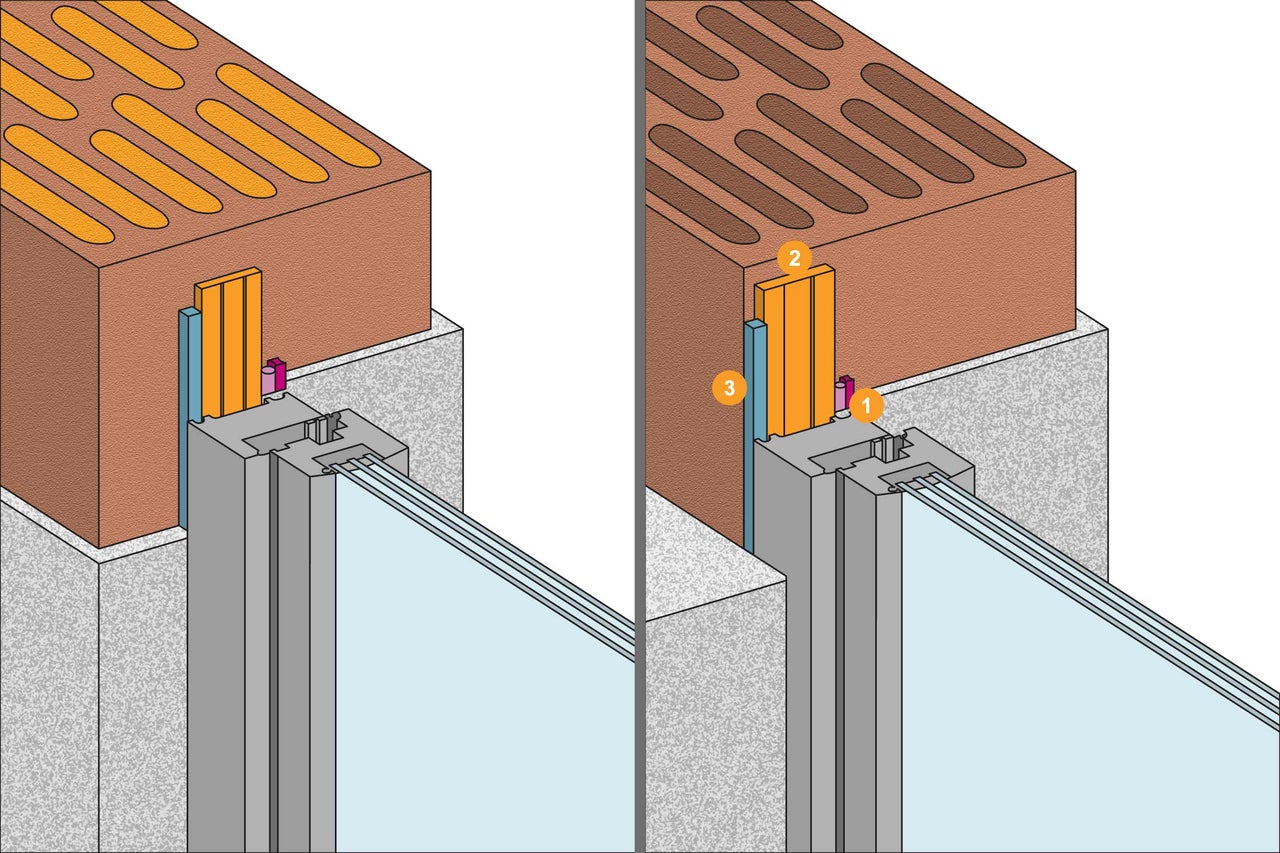 2
3
1