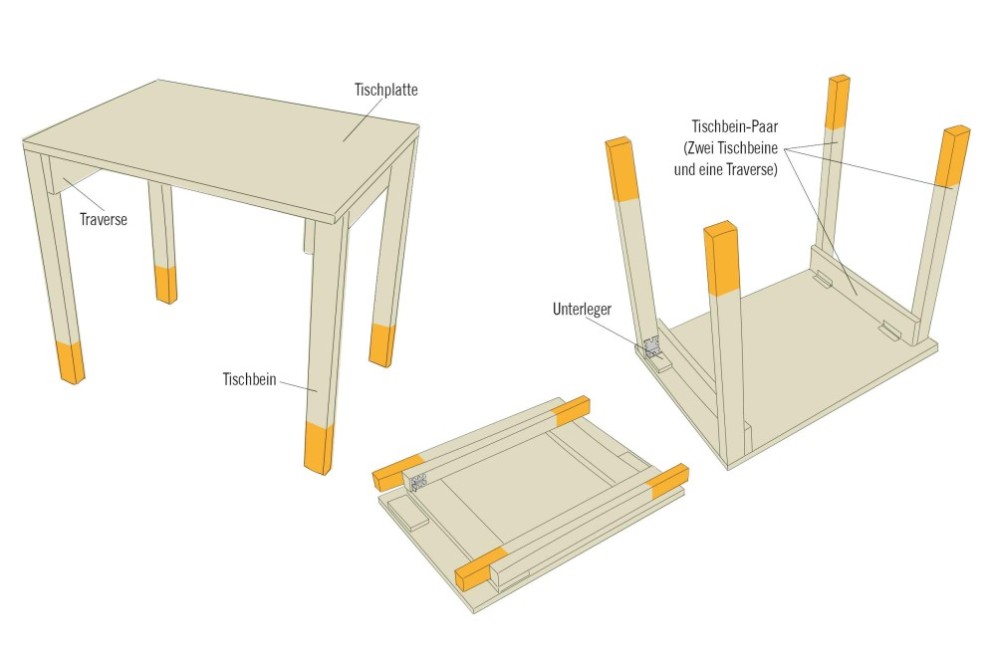 Tischplatte

Traverse

Tischbein

Tischbein-Paar
(Zwei Tischbeine
und eine Traverse)

Unterleger