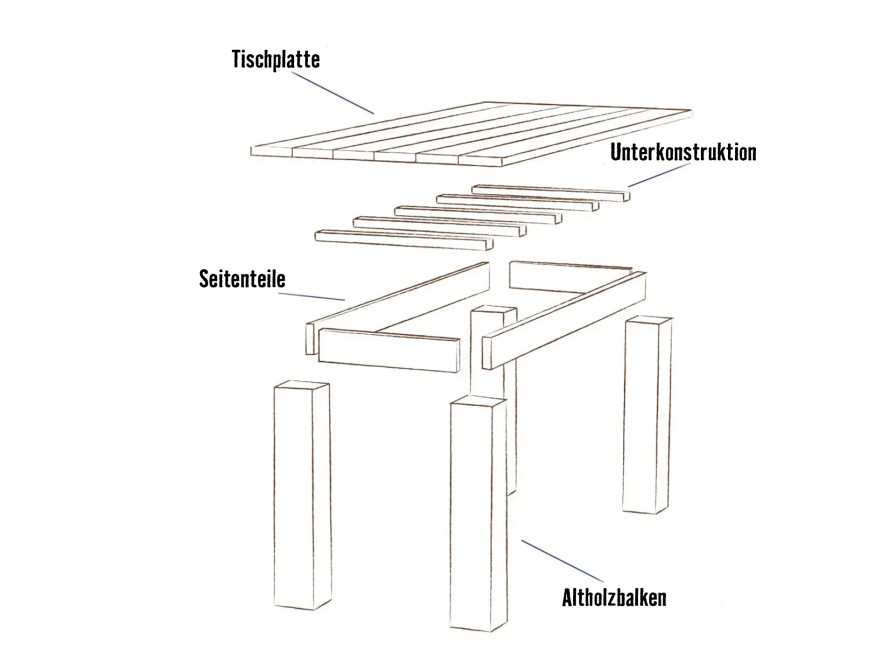 Tischplatte

Unterkonstruktion

Seitenteile

Altholzbalken