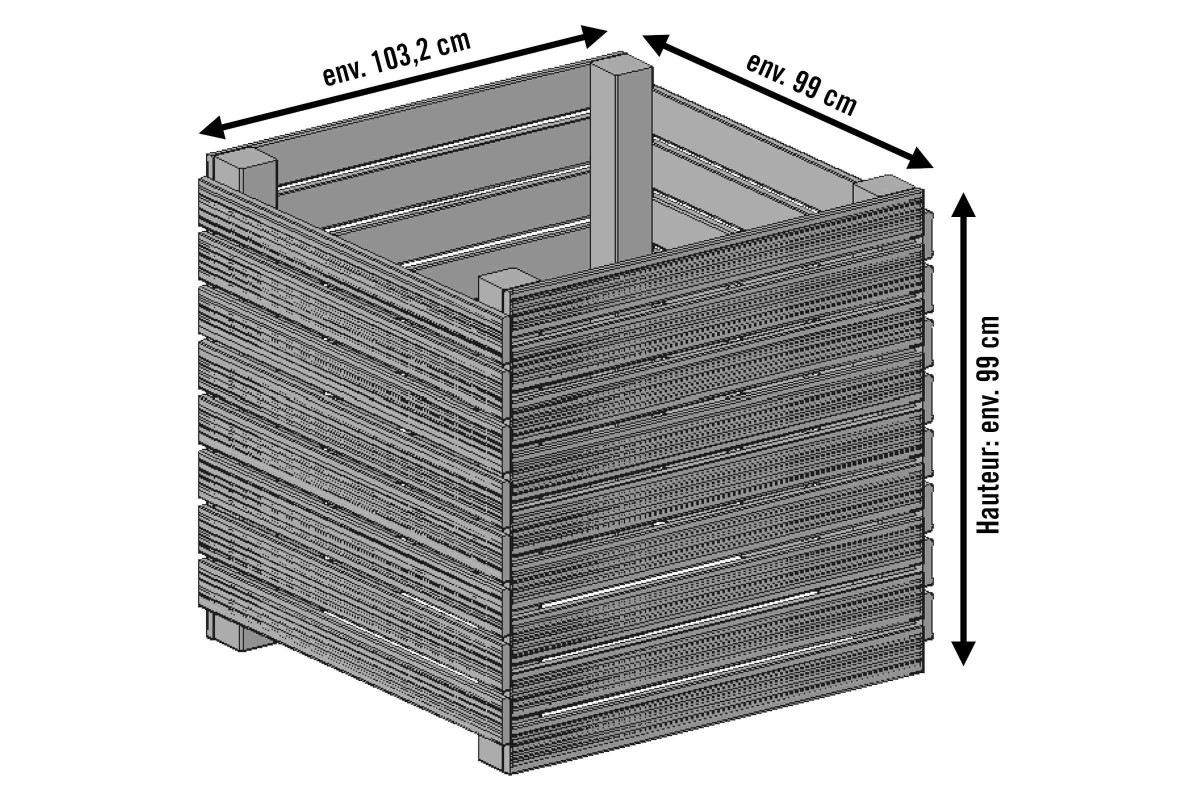 env. 103,2 cm

env. 99 cm

Hauteur: env. 99 cm