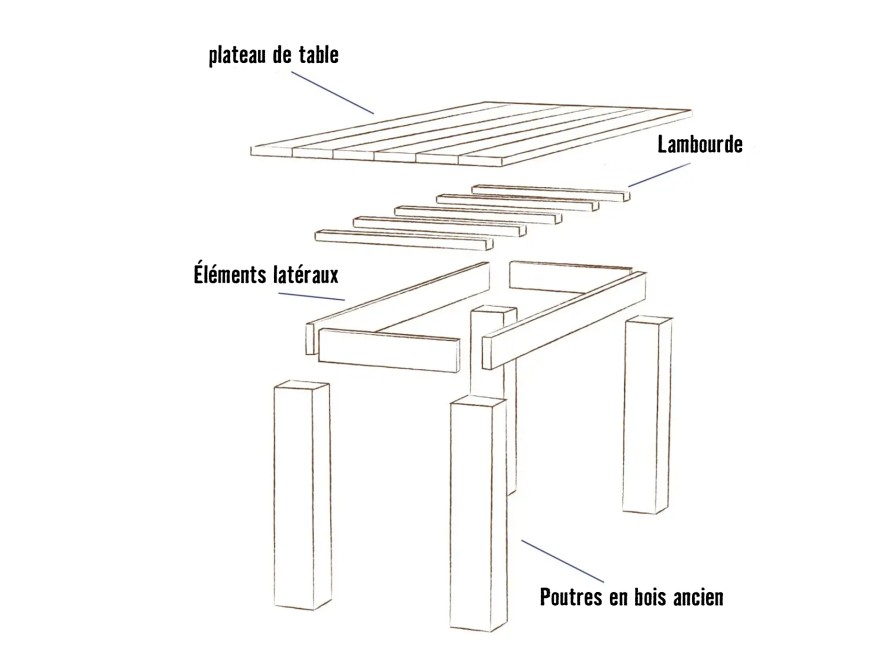 plateau de table

Lambourde

Éléments latéraux

Poutres en bois ancien