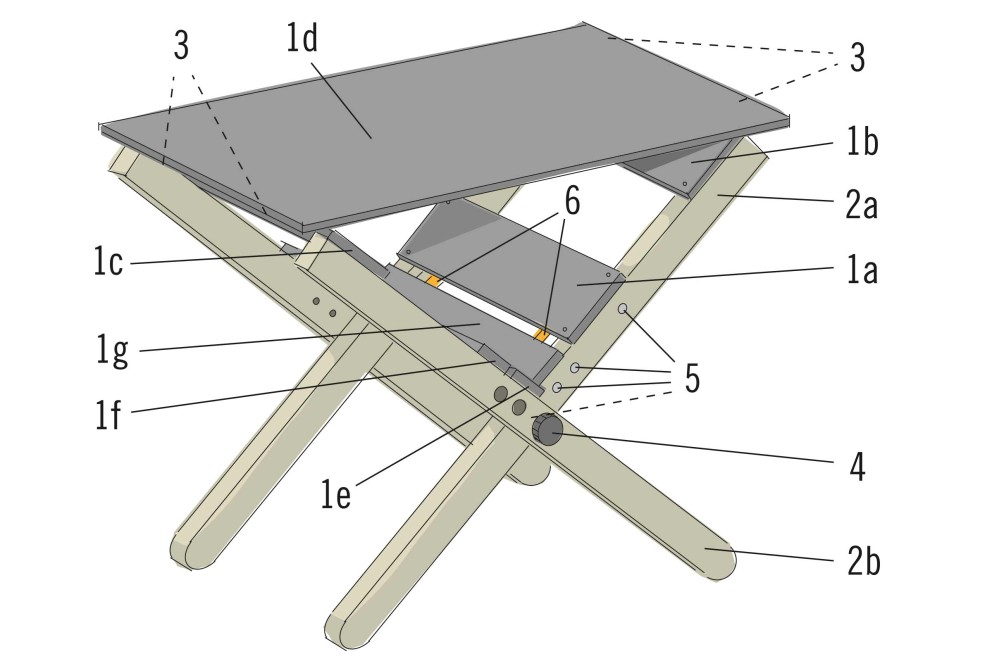 3
1d
3
1b
2a
6
1c
1a
1g
5
1f
4
1e
2b