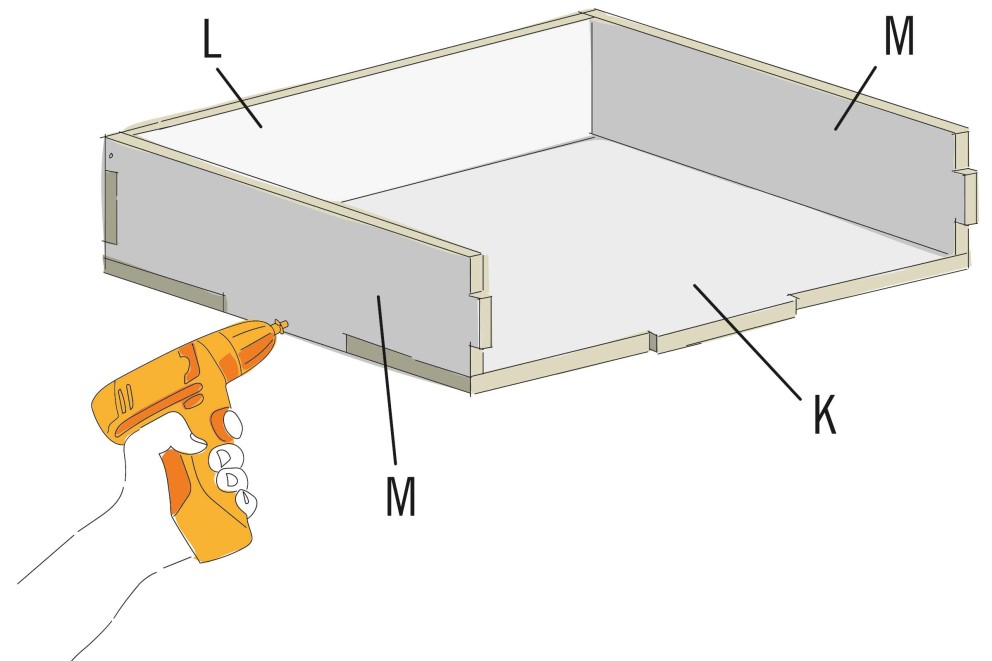 L
M
M
K