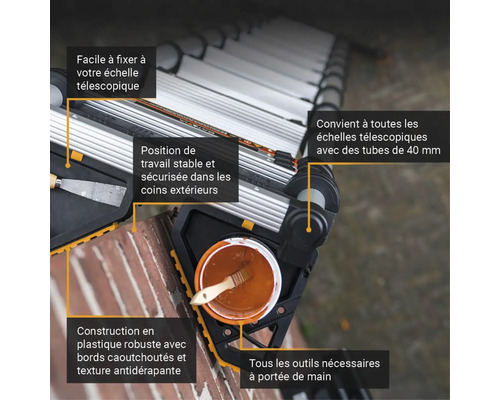 Facile à fixer à votre échelle télescopique

Convient à toutes les échelles télescopiques avec des tubes de 40 mm

Position de travail stable et sécurisée dans les coins extérieurs

Construction en plastique robuste avec bords caoutchoutés et texture antidérapante

Tous les outils nécessaires à portée de main