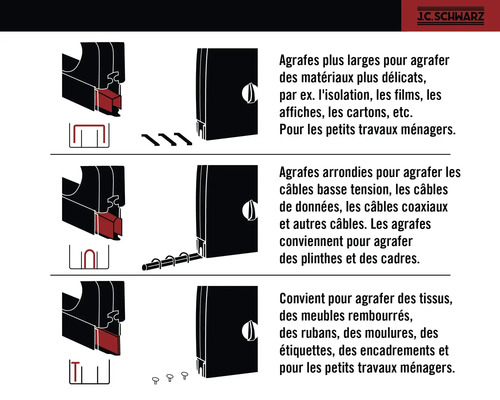 J.C.SCHWARZ

Agrafes plus larges pour agrafer des matériaux plus délicats, par ex. l'isolation, les films, les affiches, les cartons, etc. Pour les petits travaux ménagers.

Agrafes arrondies pour agrafer les câbles basse tension, les câbles de données, les câbles coaxiaux et autres câbles. Les agrafes conviennent pour agrafer des plinthes et des cadres.

Convient pour agrafer des tissus, des meubles rembourrés, des rubans, des moulures, des étiquettes, des encadrements et pour les petits travaux ménagers.