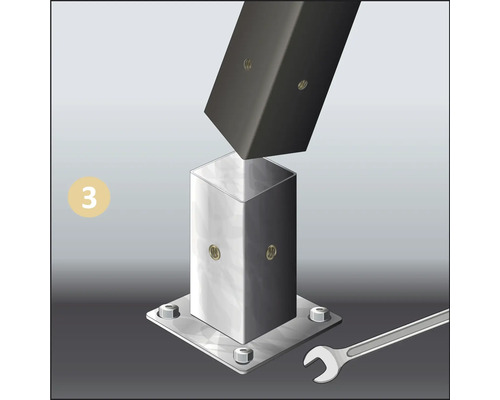 3