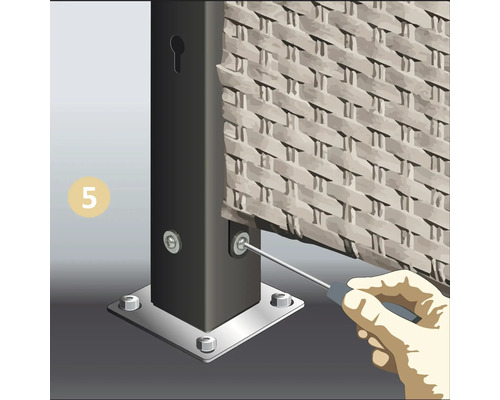 5