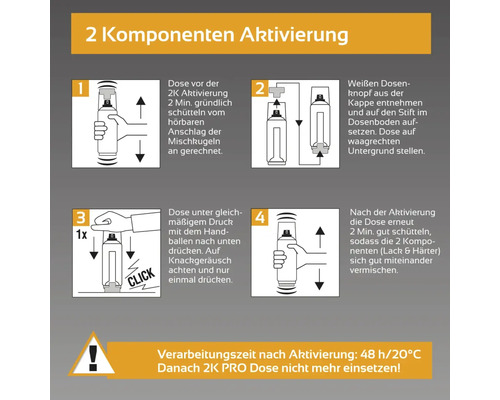 2 Komponenten Aktivierung

1

Dose vor der 2K Aktivierung 2 Min. gründlich schütteln vom hörbaren Anschlag der Mischkugeln an gerechnet.

2

Weißen Dosenknopf aus der Kappe entnehmen und auf den Stift im Dosenboden aufsetzen. Dose auf waagrechten Untergrund stellen.

3

1x

CLICK

Dose unter gleichmäßigem Druck mit dem Handballen nach unten drücken. Auf Knackgeräusch achten und nur einmal drücken.

4

Nach der Aktivierung die Dose erneut 2 Min. gut schütteln, sodass die 2 Komponenten (Lack & Härter) sich gut miteinander vermischen.

!

Verarbeitungszeit nach Aktivierung: 48 h/20°C
Danach 2K PRO Dose nicht mehr einsetzen!