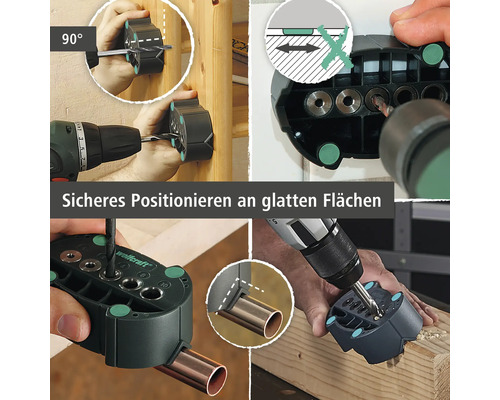 90°

Sicheres Positionieren an glatten Flächen

wolfcraft