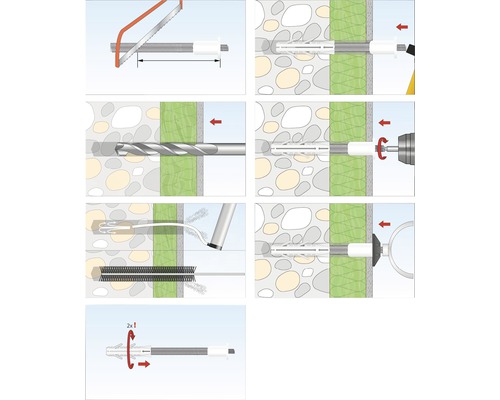 2x !