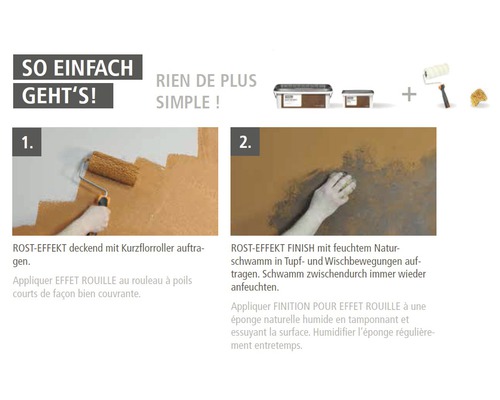 SO EINFACH GEHT'S!

RIEN DE PLUS SIMPLE !

+

1.

ROST-EFFEKT deckend mit Kurzflorroller auftragen.

Appliquer EFFET ROUILLE au rouleau à poils courts de façon bien couvrante.

2.

ROST-EFFEKT FINISH mit feuchtem Naturschwamm in Tupf- und Wischbewegungen auftragen. Schwamm zwischendurch immer wieder anfeuchten.

Appliquer FINITION POUR EFFET ROUILLE à une éponge naturelle humide en tamponnant et essuyant la surface. Humidifier l'éponge régulièrement entretemps.