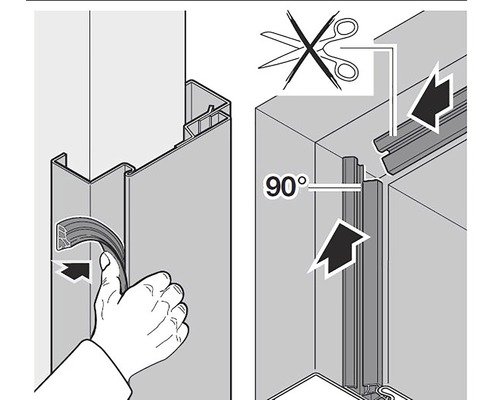 90°