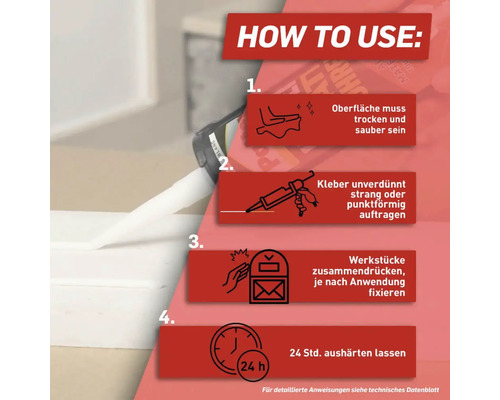 HOW TO USE:

1.
Oberfläche muss trocken und sauber sein

2.
Kleber unverdünnt strang oder punktförmig auftragen

3.
Werkstücke zusammendrücken, je nach Anwendung fixieren

4.
24 h
24 Std. aushärten lassen

Für detaillierte Anweisungen siehe technisches Datenblatt