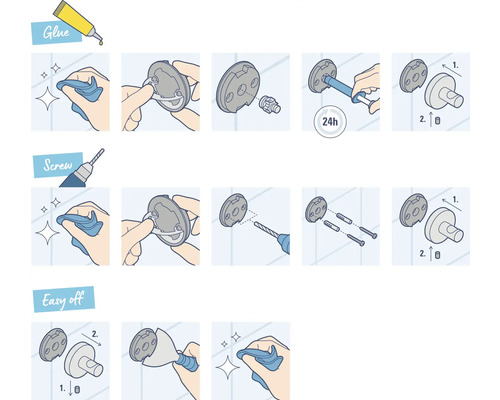 Glue

24h

1.

2.

Screw

1.

2.

Easy off

2.

1.