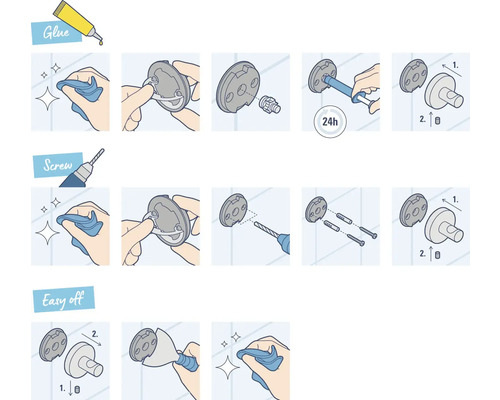 Glue

24h

1.

2.

Screw

1.

2.

Easy off

2.

1.