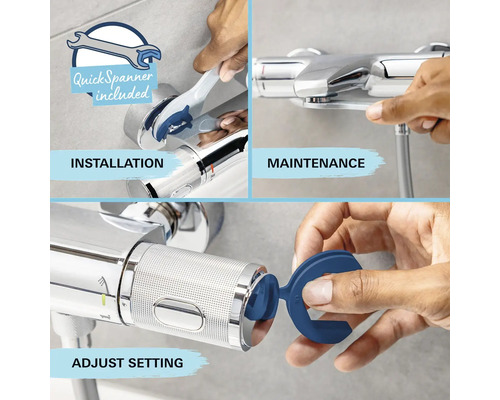 QuickSpanner included

INSTALLATION

MAINTENANCE

ADJUST SETTING