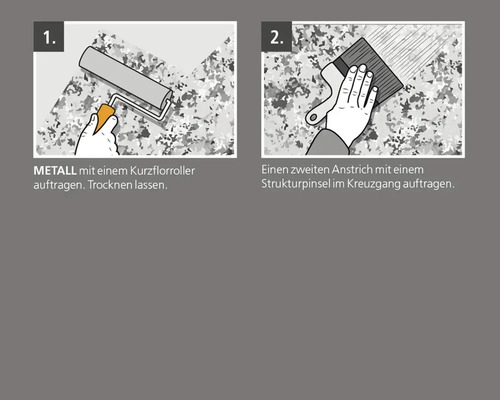 1.

METALL mit einem Kurzflorroller auftragen. Trocknen lassen.

2.

Einen zweiten Anstrich mit einem Strukturpinsel im Kreuzgang auftragen.