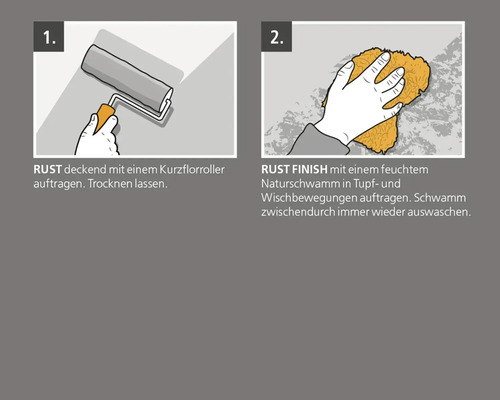 1.

RUST deckend mit einem Kurzflorroller auftragen. Trocknen lassen.

2.

RUST FINISH mit einem feuchtem Naturschwamm in Tupf- und Wischbewegungen auftragen. Schwamm zwischendurch immer wieder auswaschen.